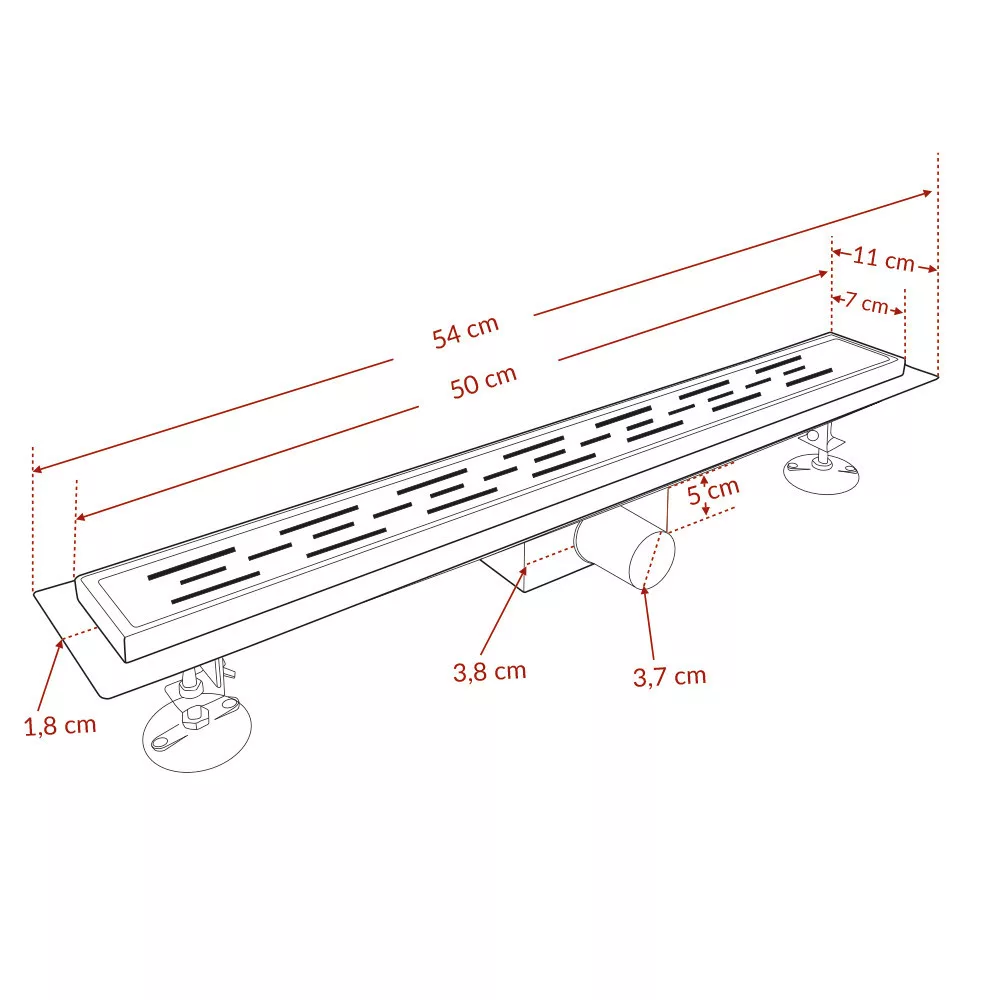 11 cm
7 cm
54 cm
50 cm
5 cm
3,8 cm
3,7 cm
1,8 cm