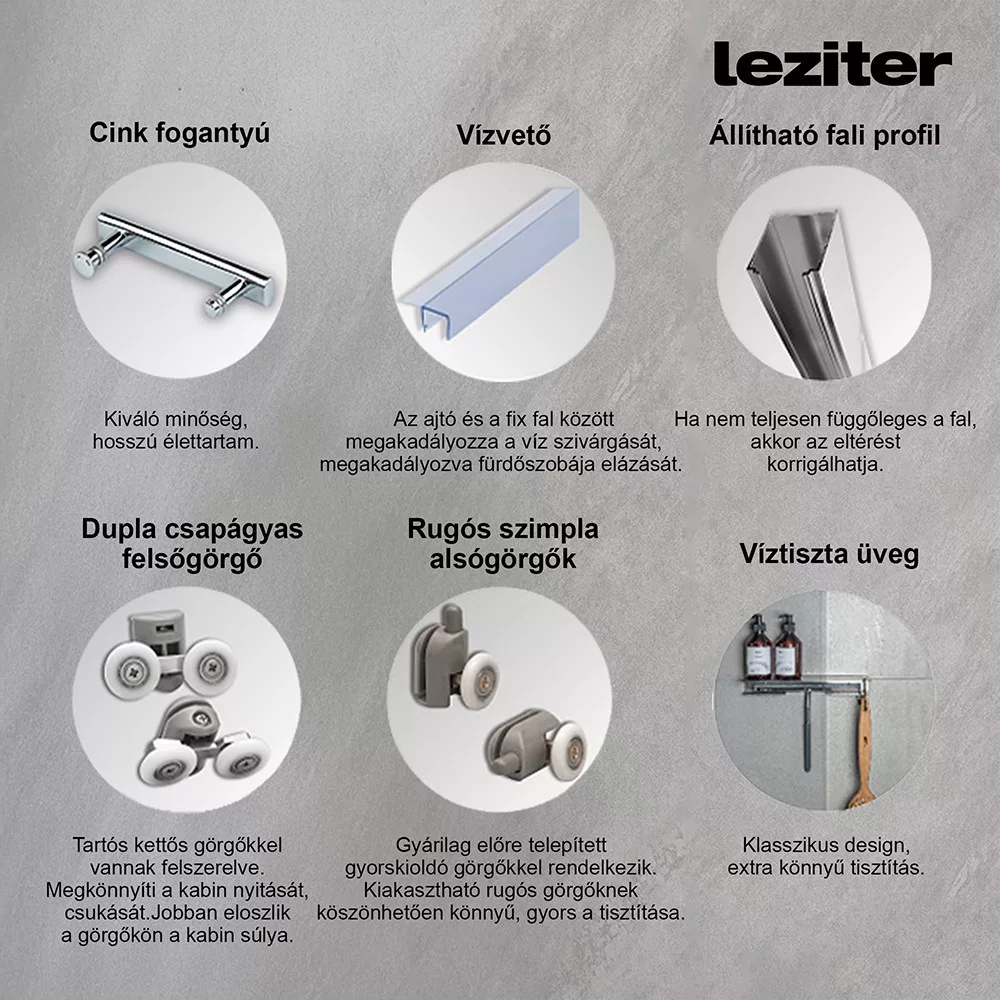 leziter

Cink fogantyú

Kiváló minőség, hosszú élettartam.

Vízvető

Az ajtó és a fix fal között megakadályozza a víz szivárgását, megakadályozva fürdőszobája elázását.

Állítható fali profil

Ha nem teljesen függőleges a fal, akkor az eltérést korrigálhatja.

Dupla csapágyas felsőgörgő

Tartós kettős görgőkkel vannak felszerelve. Megkönnyíti a kabin nyitását, csukását.Jobban eloszlik a görgőkön a kabin súlya.

Rugós szimpla alsógörgők

Gyárilag előre telepített gyorskioldó görgőkkel rendelkezik. Kiakasztható rugós görgőknek köszönhetően könnyű, gyors a tisztítása.

Víztiszta üveg

Klasszikus design, extra könnyű tisztítás.