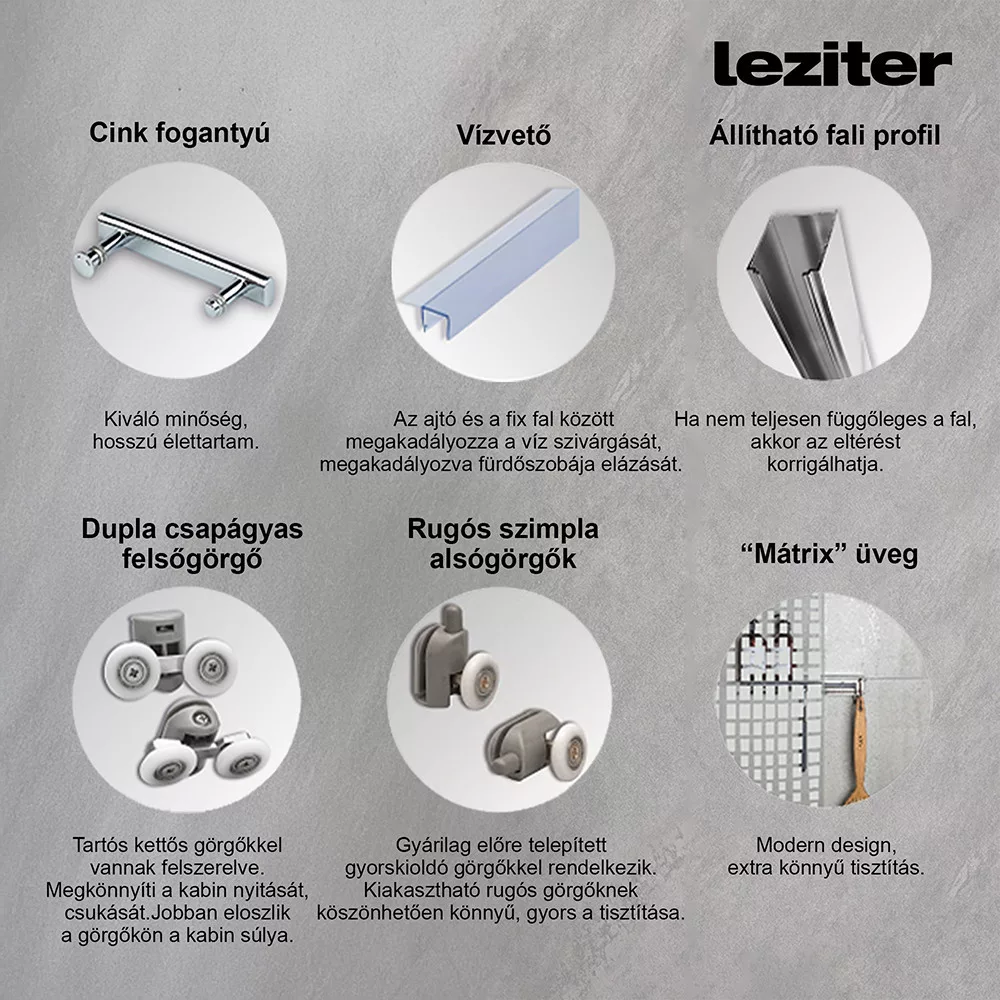 leziter

Cink fogantyú

Kiváló minőség, hosszú élettartam.

Vízvető

Az ajtó és a fix fal között megakadályozza a víz szivárgását, megakadályozva fürdőszobája elázását.

Állítható fali profil

Ha nem teljesen függőleges a fal, akkor az eltérést korrigálhatja.

Dupla csapágyas felsőgörgő

Tartós kettős görgőkkel vannak felszerelve. Megkönnyíti a kabin nyitását, csukását.Jobban eloszlik a görgőkön a kabin súlya.

Rugós szimpla alsógörgők

Gyárilag előre telepített gyorskioldó görgőkkel rendelkezik. Kiakasztható rugós görgőknek köszönhetően könnyű, gyors a tisztítása.

“Mátrix” üveg

Modern design, extra könnyű tisztítás.